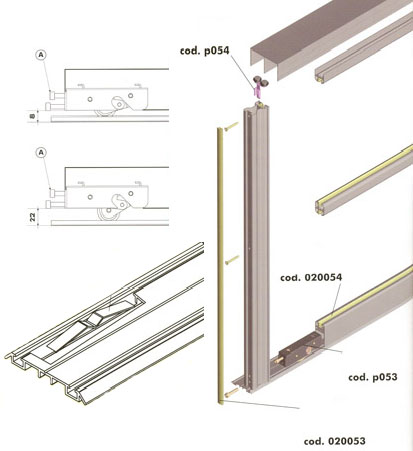 A
8
A
22
cod. p054
cod. 020054
cod. p053
cod. 020053