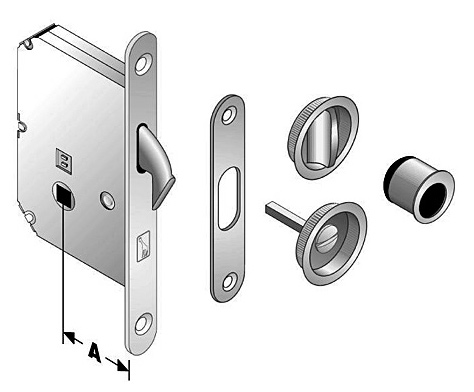 A