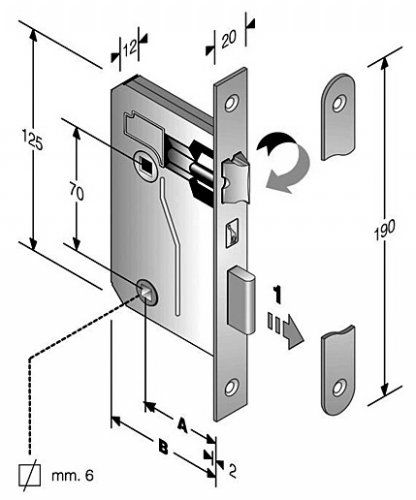 12
20
125
70
190
1
A
B
2
mm. 6