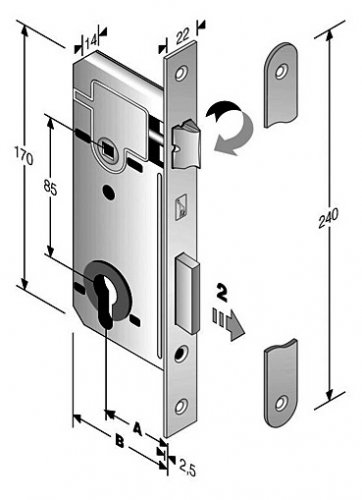 14
22
170
85
240
2
A
B
2,5